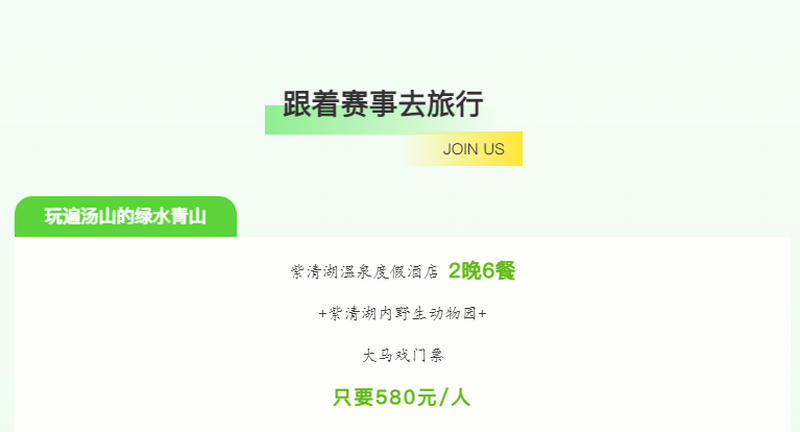 跟着赛事去旅行

JOIN US

玩遍汤山的绿水青山

紫清湖温泉度假酒店 2晚6餐

+紫清湖内野生动物园+

大马戏门票

只要580元/人